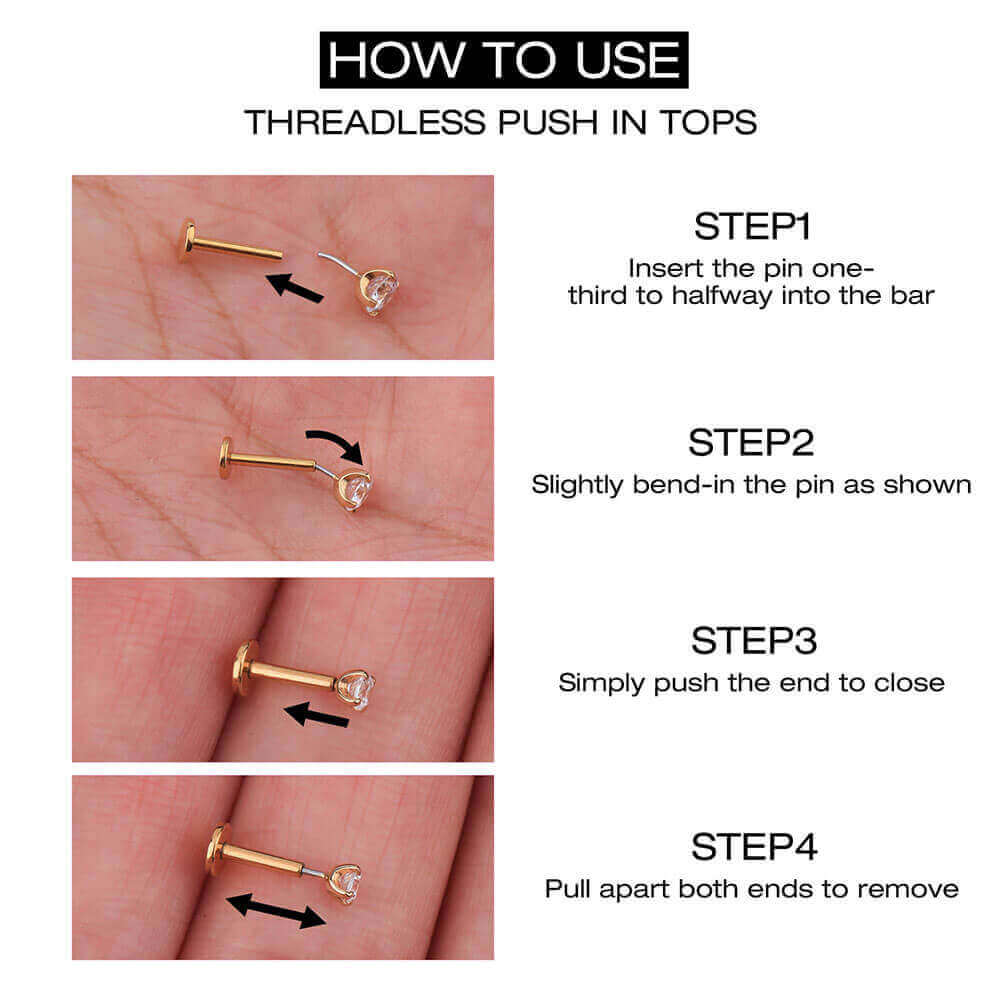 HOW TO USE

THREADLESS PUSH IN TOPS

STEP1

Insert the pin one-third to halfway into the bar

STEP2

Slightly bend-in the pin as shown

STEP3

Simply push the end to close

STEP4

Pull apart both ends to remove