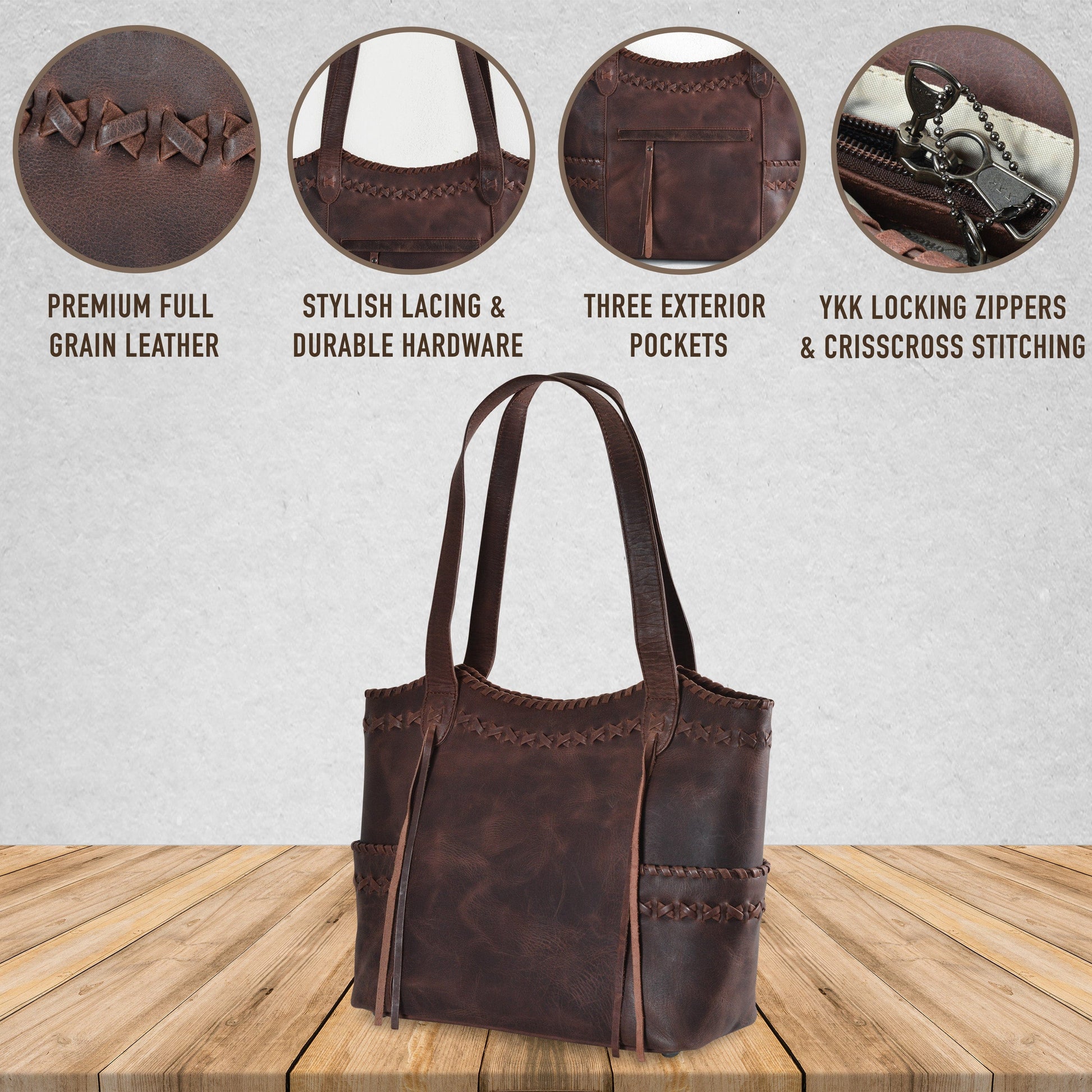 PREMIUM FULL GRAIN LEATHER

STYLISH LACING & DURABLE HARDWARE

THREE EXTERIOR POCKETS

YKK LOCKING ZIPPERS & CRISSCROSS STITCHING