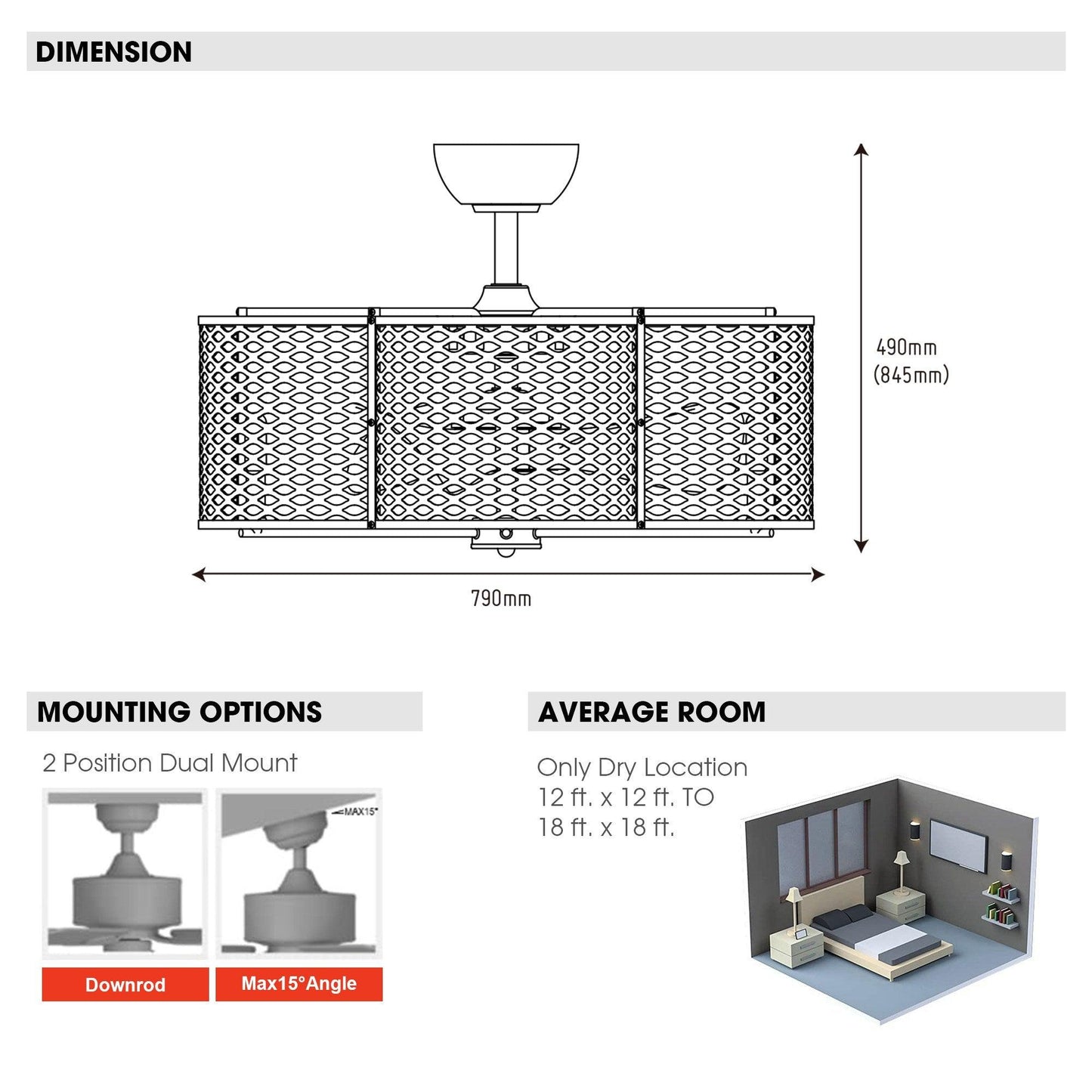 DIMENSION

490mm
(845mm)

790mm

MOUNTING OPTIONS

2 Position Dual Mount

MAX15°

Downrod

Max15°Angle

AVERAGE ROOM

Only Dry Location
12 ft. x 12 ft. TO
18 ft. x 18 ft.