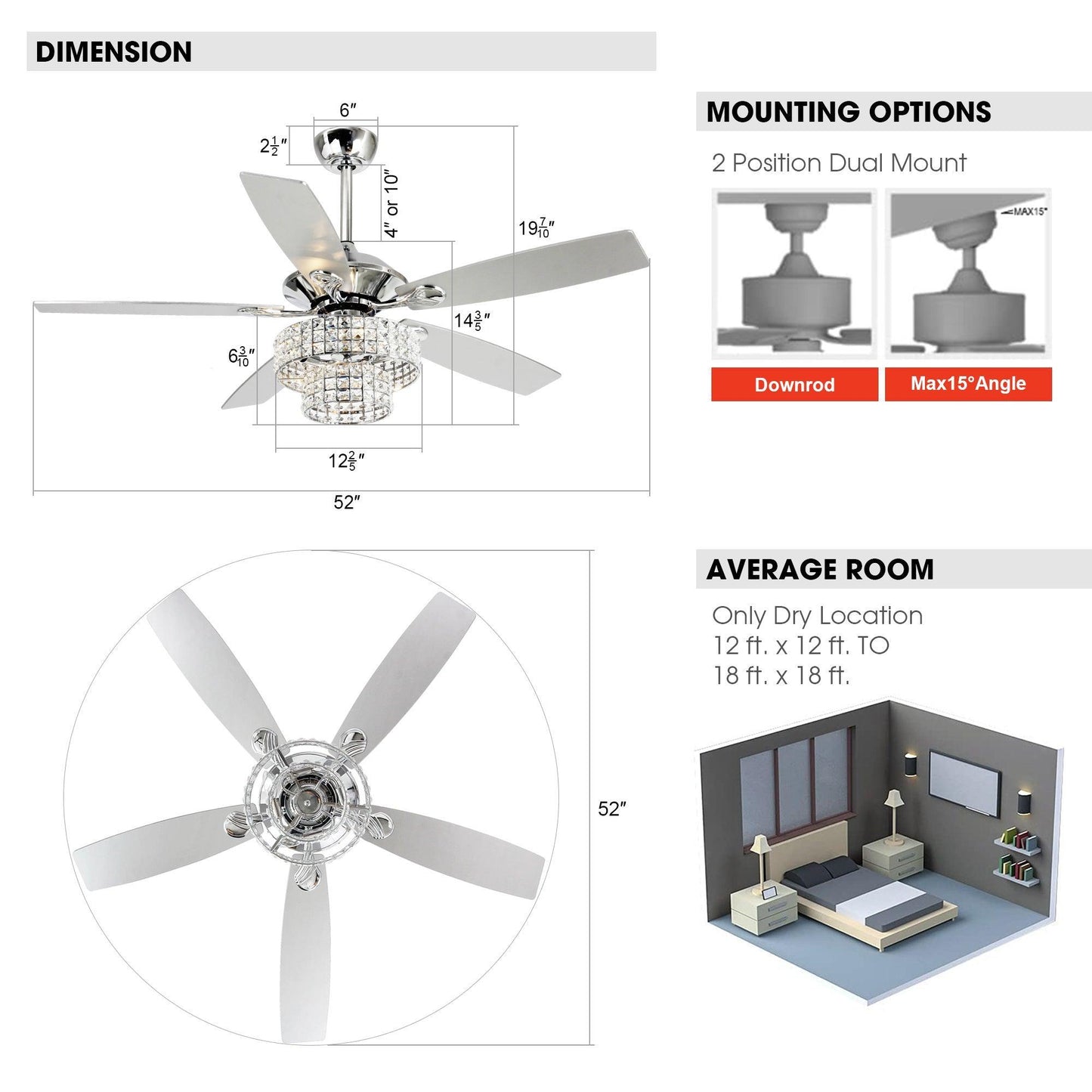 DIMENSION

6″

$2\frac{1}{2}$″

4″ or 10″

$19\frac{7}{10}$″

$14\frac{3}{5}$″

$6\frac{3}{10}$″

$12\frac{2}{5}$″

52″

52″

MOUNTING OPTIONS

2 Position Dual Mount

MAX15°

Downrod

Max15°Angle

AVERAGE ROOM

Only Dry Location
12 ft. x 12 ft. TO
18 ft. x 18 ft.